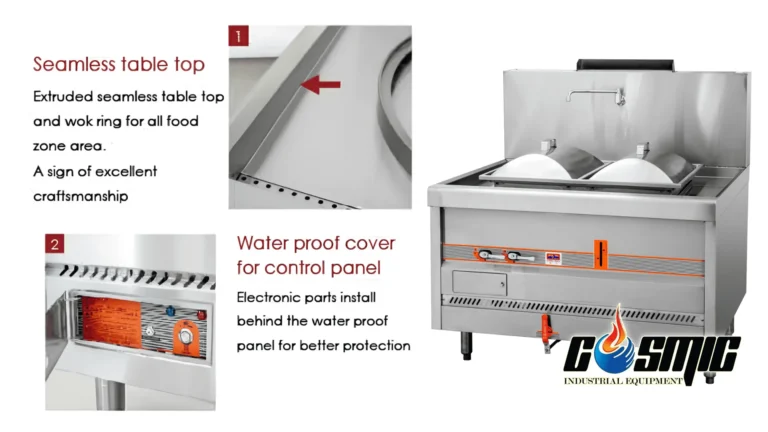 Seamless table top

Extruded seamless table top and wok ring for all food zone area.
A sign of excellent craftsmanship

1

2

Water proof cover for control panel

Electronic parts install behind the water proof panel for better protection

COSMIC
INDUSTRIAL EQUIPMENT